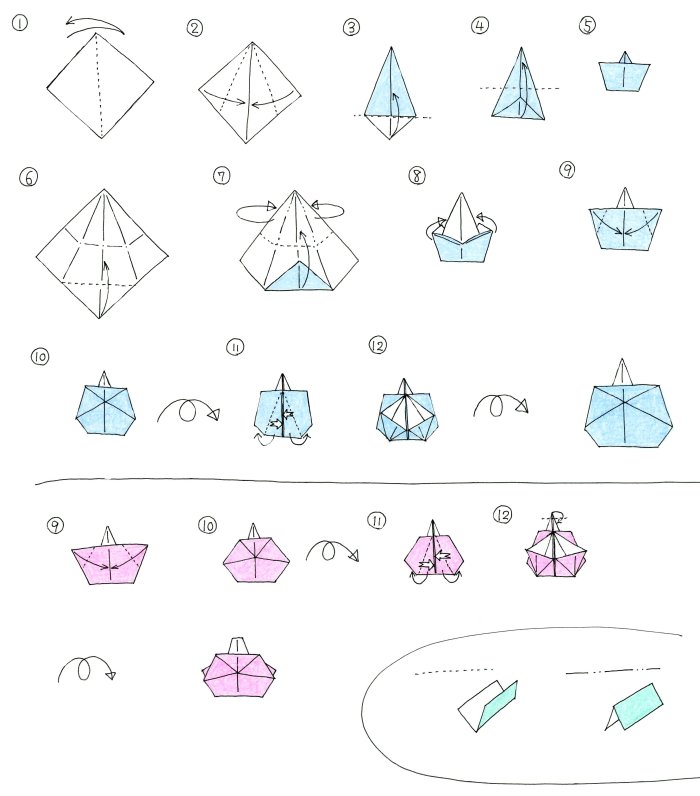 ①
②
③
④
⑤
⑥
⑦
⑧
⑨
⑩
⑪
⑫
⑨
⑩
⑪
⑫